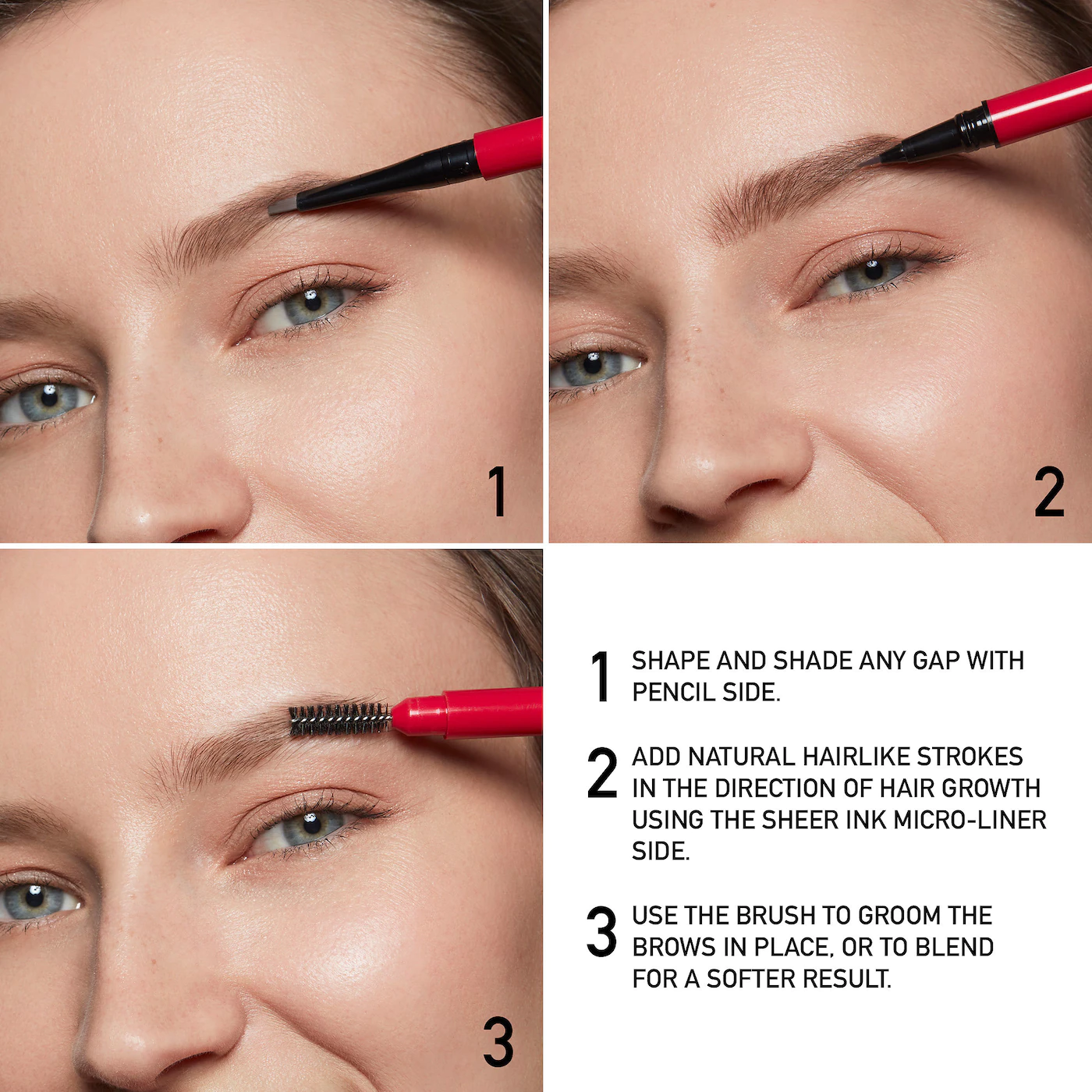 1

2

3

1 SHAPE AND SHADE ANY GAP WITH PENCIL SIDE.

2 ADD NATURAL HAIRLIKE STROKES IN THE DIRECTION OF HAIR GROWTH USING THE SHEER INK MICRO-LINER SIDE.

3 USE THE BRUSH TO GROOM THE BROWS IN PLACE, OR TO BLEND FOR A SOFTER RESULT.