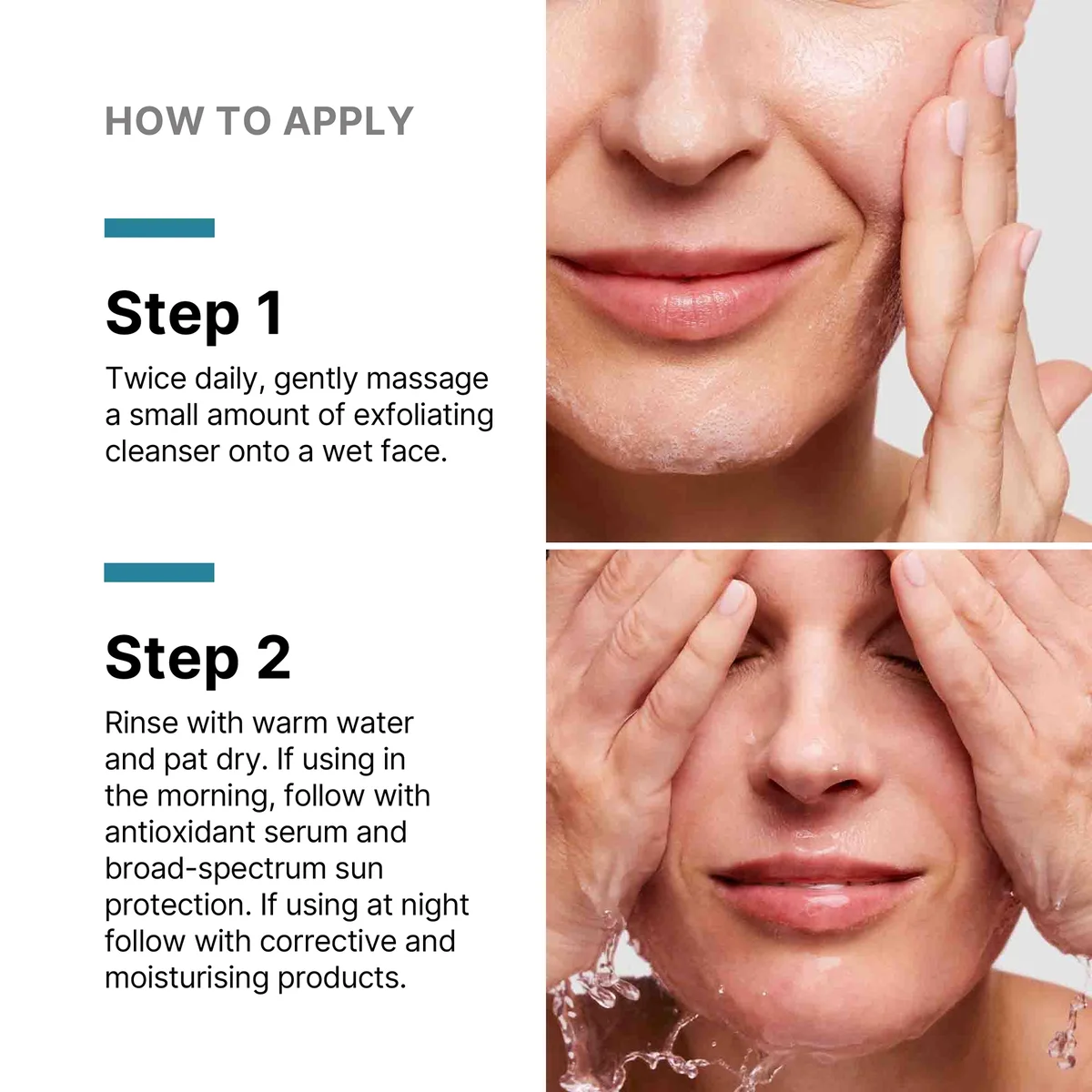 HOW TO APPLY

Step 1

Twice daily, gently massage a small amount of exfoliating cleanser onto a wet face.

Step 2

Rinse with warm water and pat dry. If using in the morning, follow with antioxidant serum and broad-spectrum sun protection. If using at night follow with corrective and moisturising products.