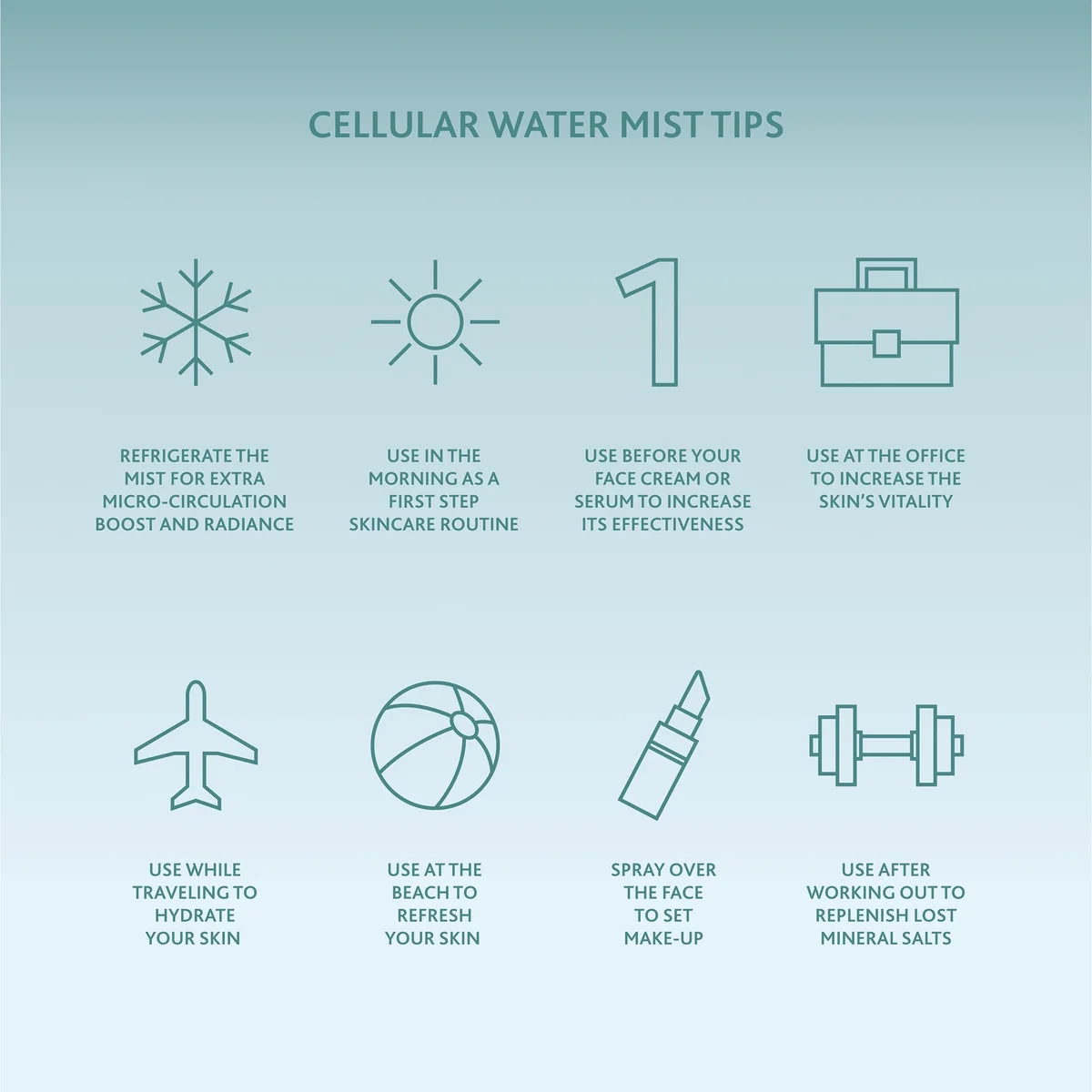 CELLULAR WATER MIST TIPS

1

REFRIGERATE THE MIST FOR EXTRA MICRO-CIRCULATION BOOST AND RADIANCE

USE IN THE MORNING AS A FIRST STEP SKINCARE ROUTINE

USE BEFORE YOUR FACE CREAM OR SERUM TO INCREASE ITS EFFECTIVENESS

USE AT THE OFFICE TO INCREASE THE SKIN'S VITALITY

USE WHILE TRAVELING TO HYDRATE YOUR SKIN

USE AT THE BEACH TO REFRESH YOUR SKIN

SPRAY OVER THE FACE TO SET MAKE-UP

USE AFTER WORKING OUT TO REPLENISH LOST MINERAL SALTS