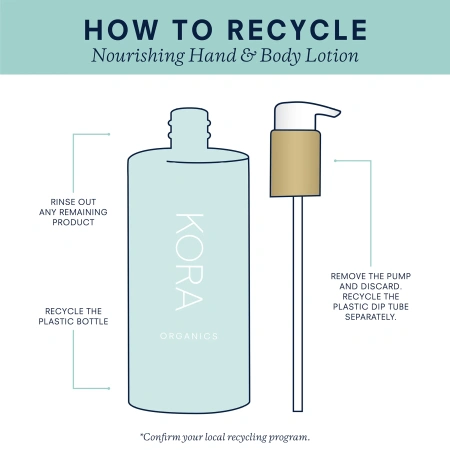 HOW TO RECYCLE
Nourishing Hand & Body Lotion

RINSE OUT ANY REMAINING PRODUCT

RECYCLE THE PLASTIC BOTTLE

KORA

ORGANICS

REMOVE THE PUMP AND DISCARD. RECYCLE THE PLASTIC DIP TUBE SEPARATELY.

*Confirm your local recycling program.