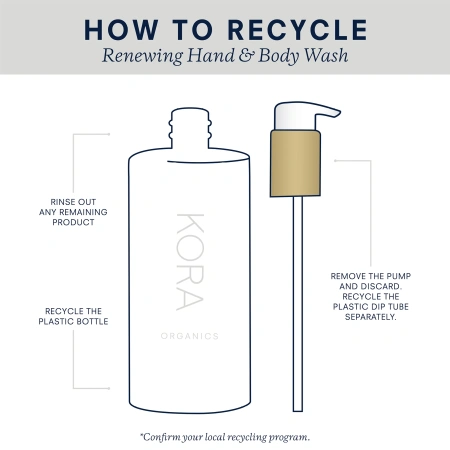 HOW TO RECYCLE
Renewing Hand & Body Wash

RINSE OUT ANY REMAINING PRODUCT

RECYCLE THE PLASTIC BOTTLE

KORA

ORGANICS

REMOVE THE PUMP AND DISCARD. RECYCLE THE PLASTIC DIP TUBE SEPARATELY.

*Confirm your local recycling program.