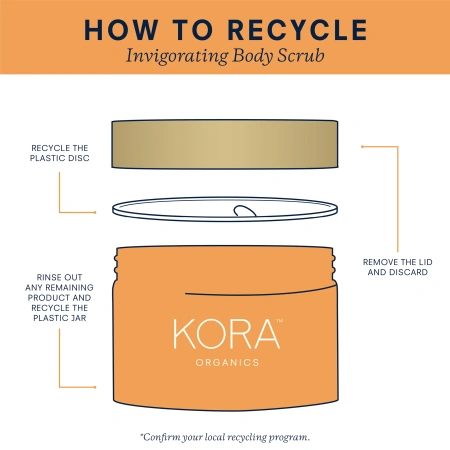 HOW TO RECYCLE
Invigorating Body Scrub

RECYCLE THE PLASTIC DISC

REMOVE THE LID AND DISCARD

RINSE OUT ANY REMAINING PRODUCT AND RECYCLE THE PLASTIC JAR

KORA™
ORGANICS

*Confirm your local recycling program.